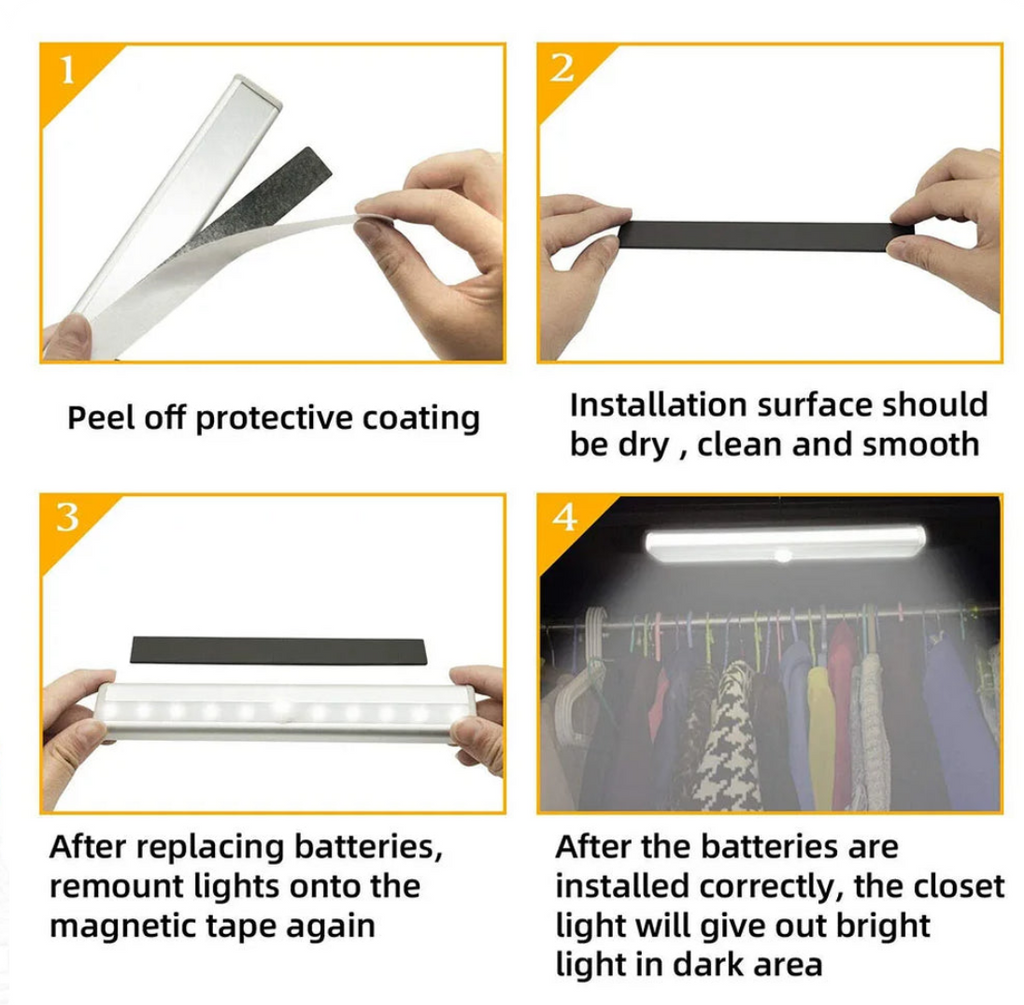 1

Peel off protective coating

2

Installation surface should be dry , clean and smooth

3

After replacing batteries, remount lights onto the magnetic tape again

4

After the batteries are installed correctly, the closet light will give out bright light in dark area